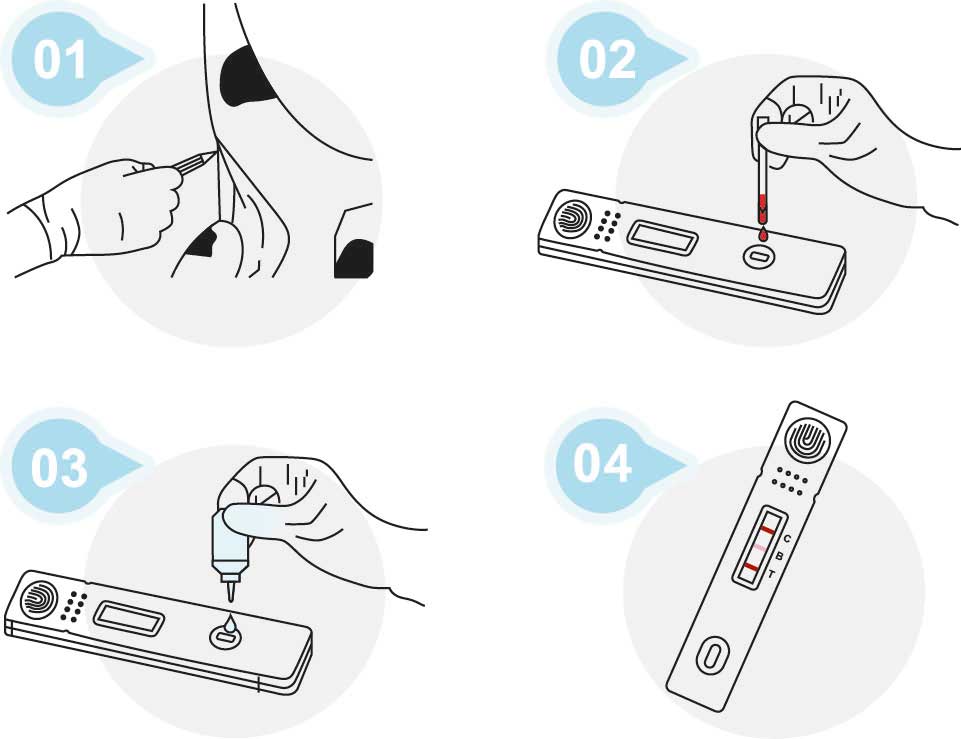 01

02

03

04

C
B
T